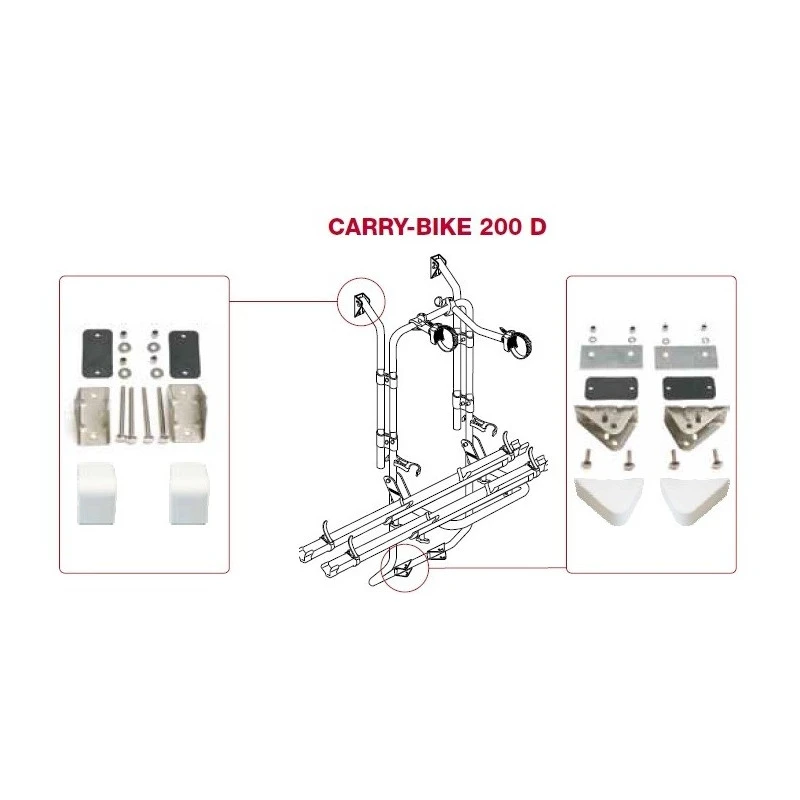 CARRY-BIKE 200 D